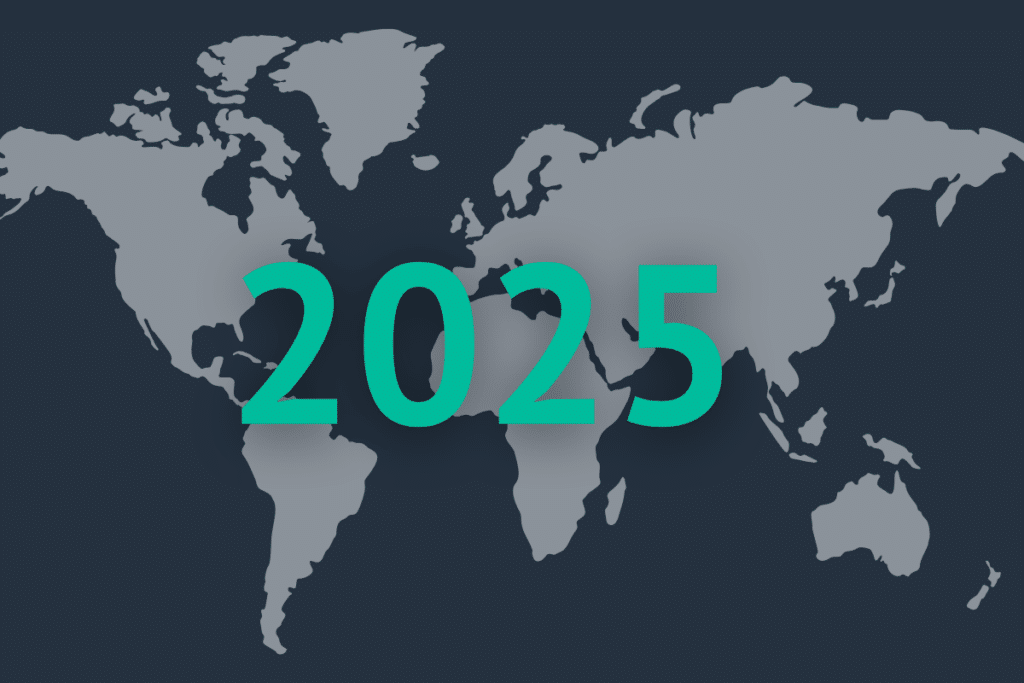 2025